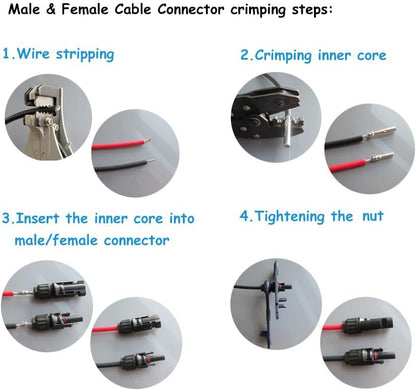 Male & Female Cable Connector crimping steps:

1.Wire stripping

2.Crimping inner core

3.Insert the inner core into male/female connector

4.Tightening the nut