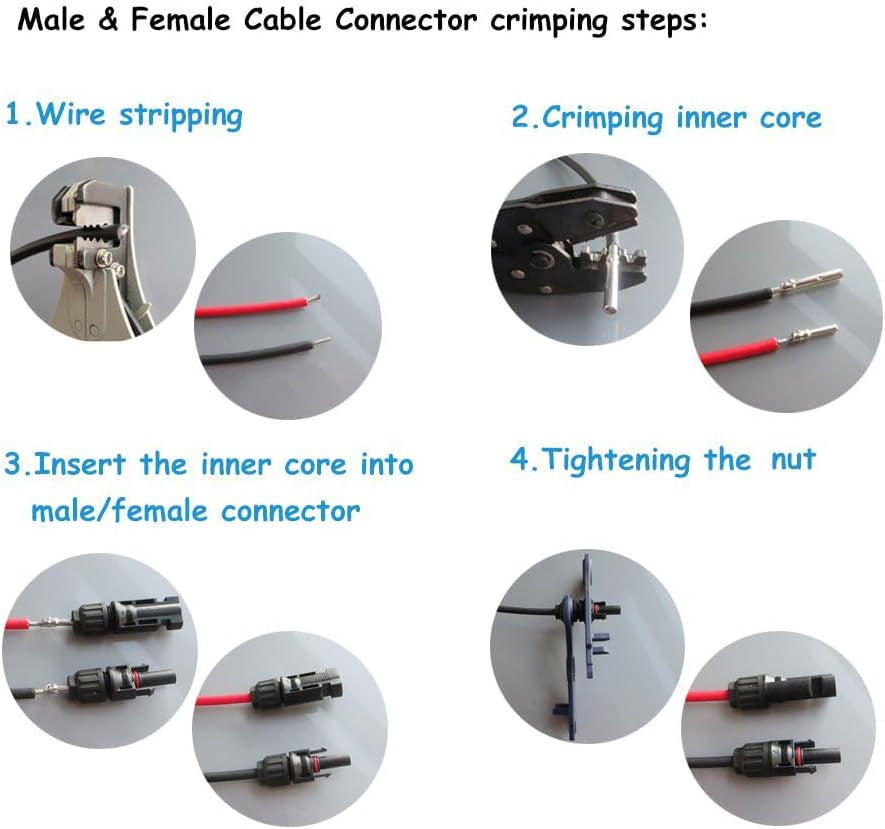 Male & Female Cable Connector crimping steps:

1.Wire stripping

2.Crimping inner core

3.Insert the inner core into male/female connector

4.Tightening the nut